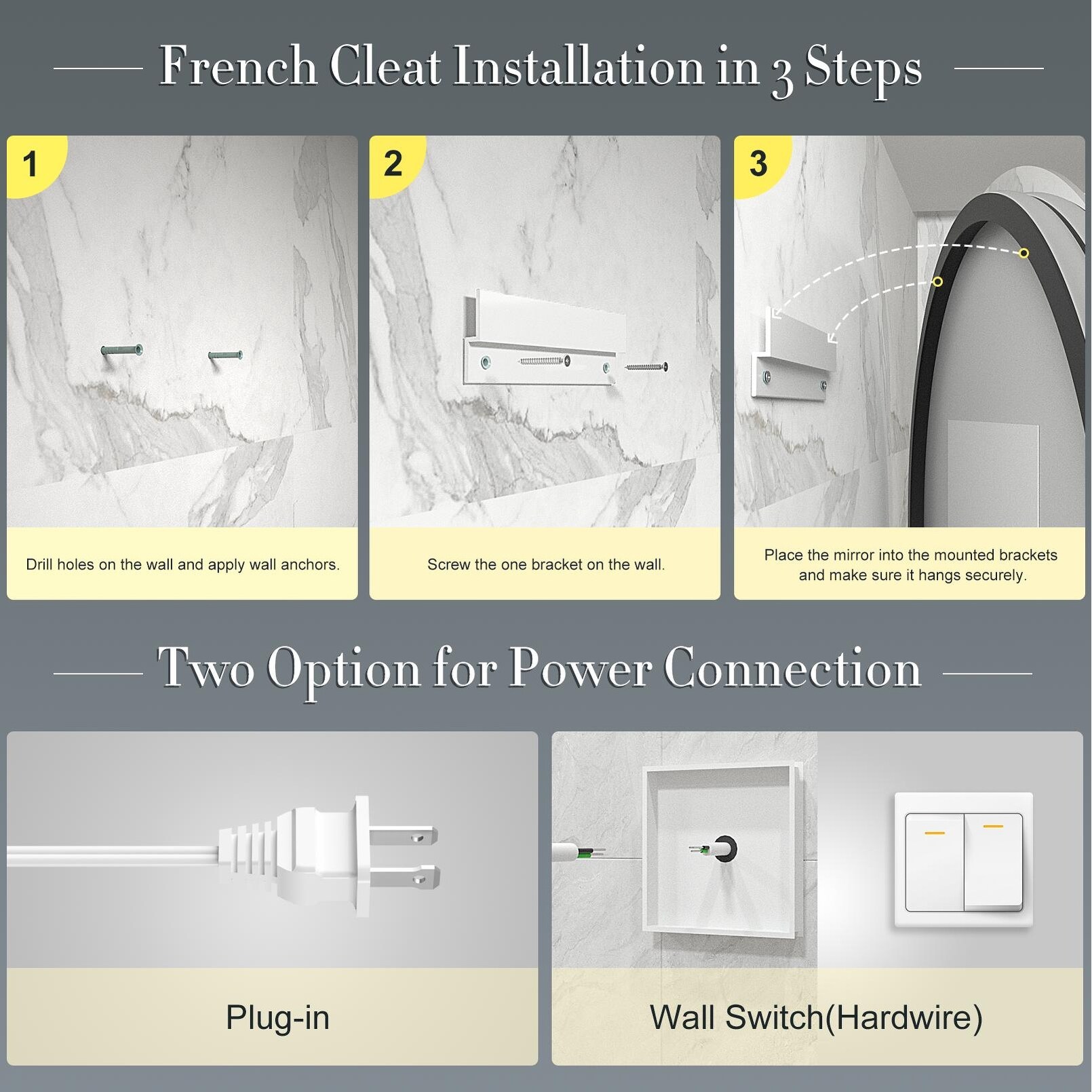 French Cleat Installation in 3 Steps

1

Drill holes on the wall and apply wall anchors.

2

Screw the one bracket on the wall.

3

Place the mirror into the mounted brackets and make sure it hangs securely.

Two Option for Power Connection

Plug-in

Wall Switch(Hardwire)